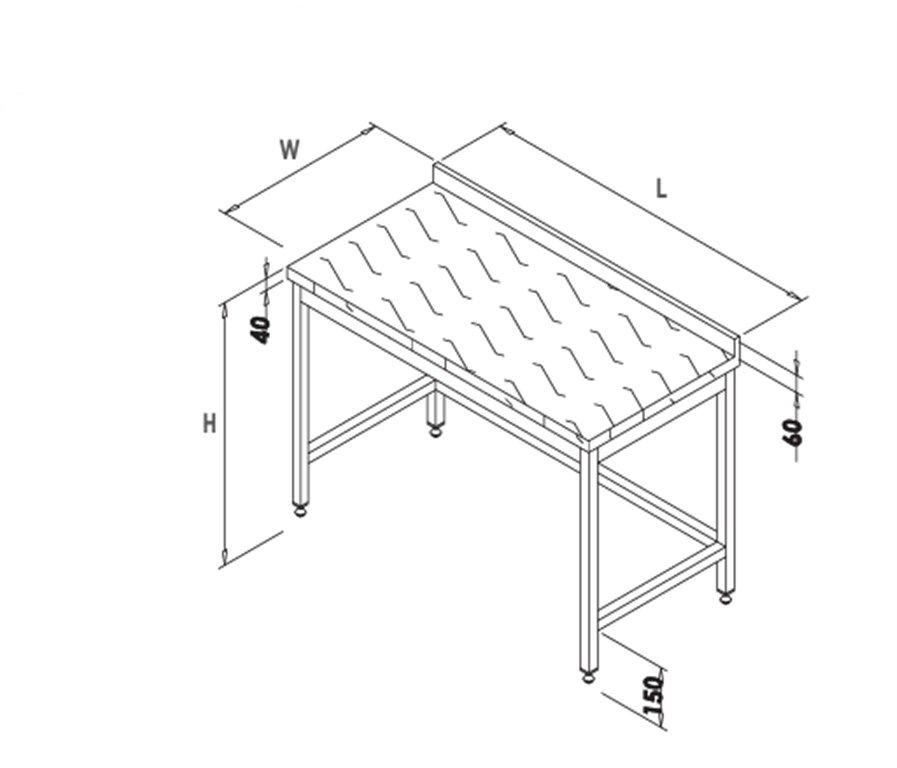 W
L
40
H
60
150