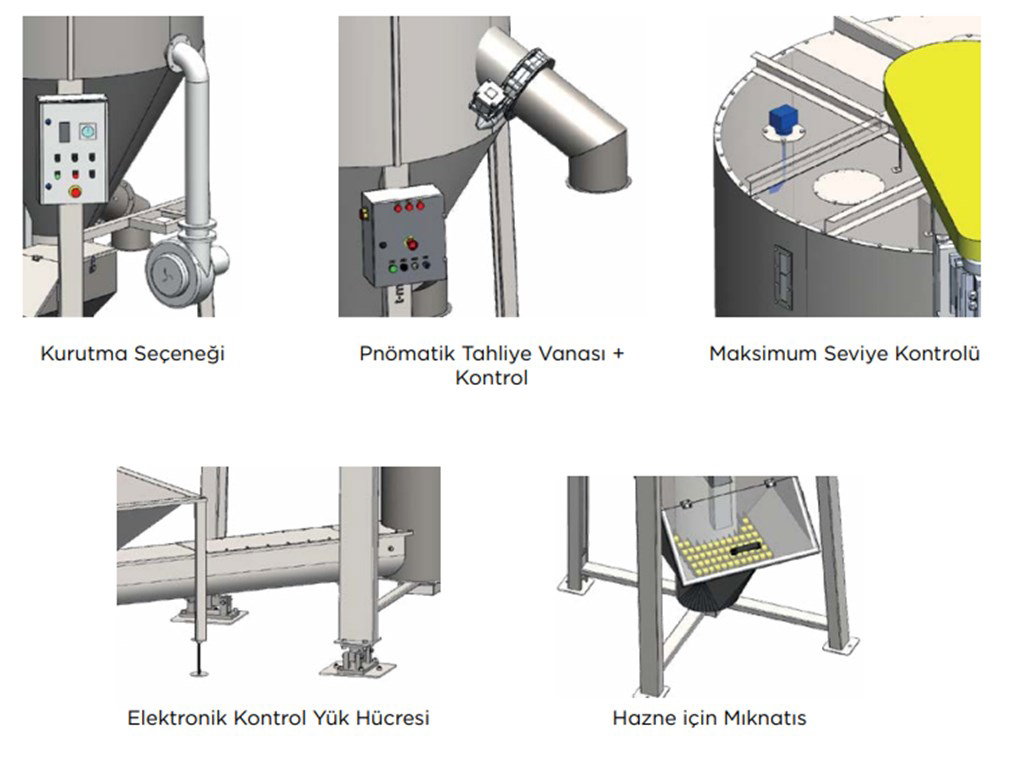 Kurutma Seçeneği

Pnömatik Tahliye Vanası + Kontrol

Maksimum Seviye Kontrolü

Elektronik Kontrol Yük Hücresi

Hazne için Mıknatıs